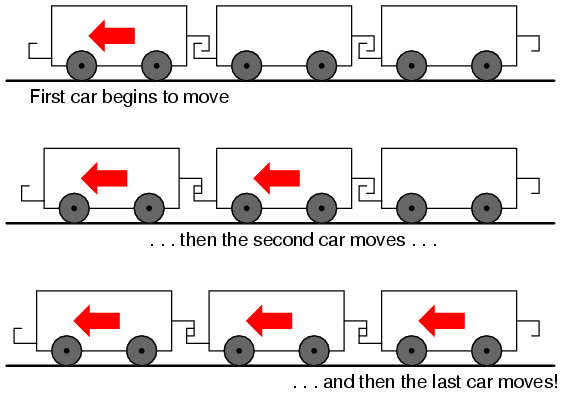 First car begins to move

. . . then the second car moves . . .

. . . and then the last car moves!