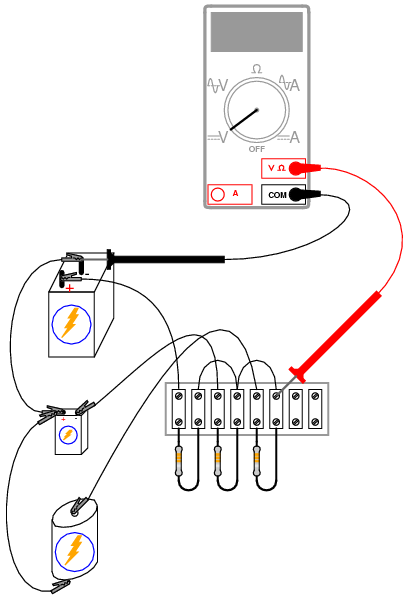 Ω

V

A

V

A

OFF

V Ω

A

COM

-

+

+

-