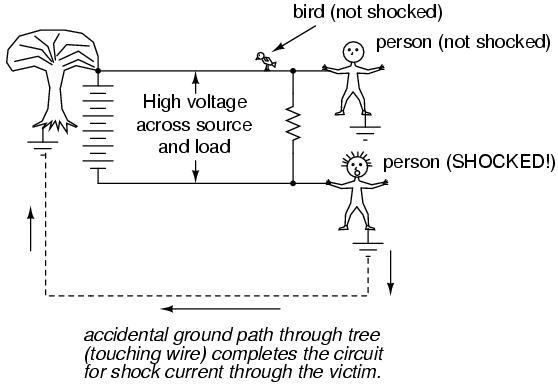 bird (not shocked)

person (not shocked)

High voltage across source and load

person (SHOCKED!)

accidental ground path through tree (touching wire) completes the circuit for shock current through the victim.